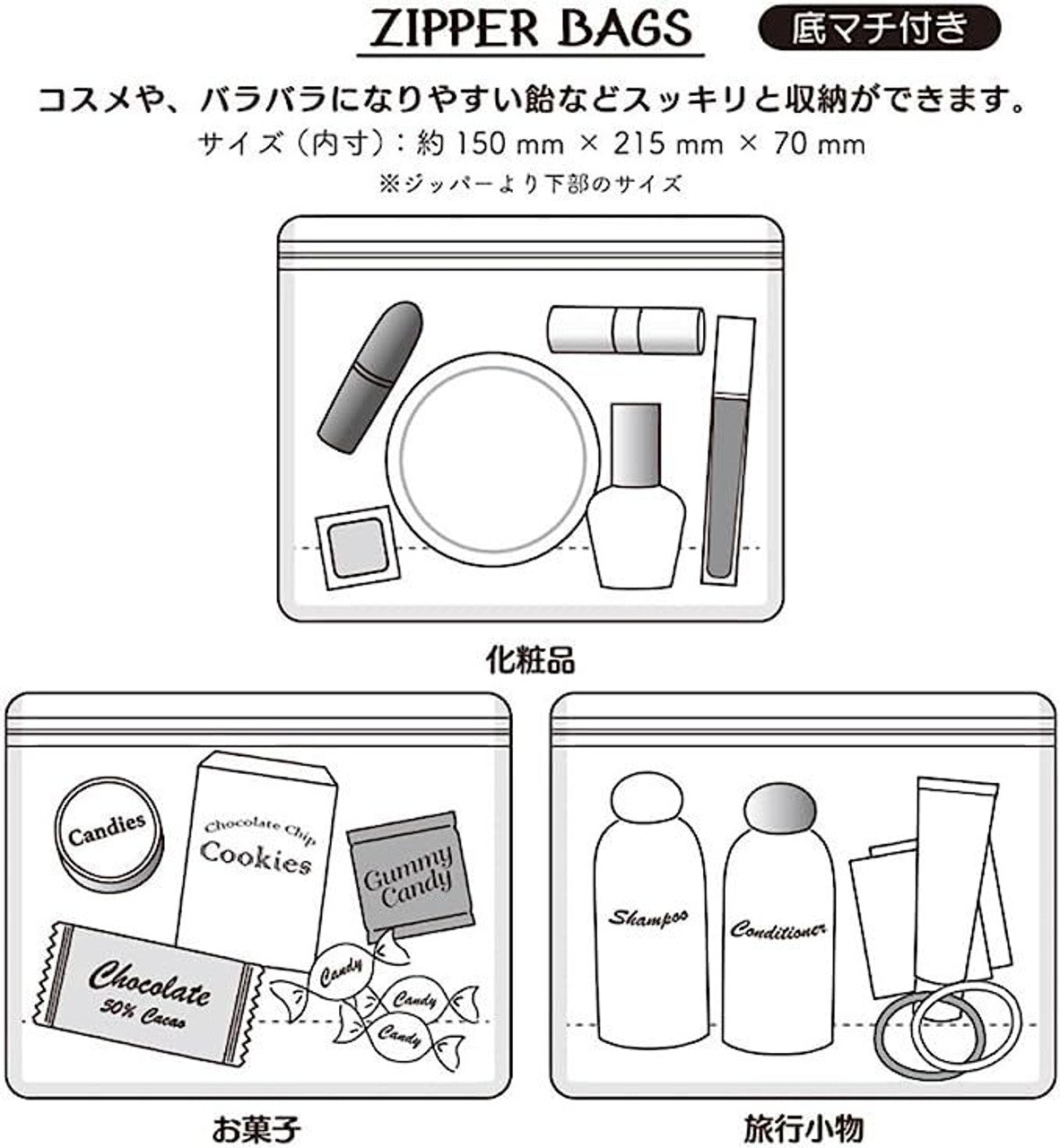 ZIPPER BAGS 底マチ付き

コスメや、バラバラになりやすい飴などスッキリと収納ができます。
サイズ（内寸）：約 150 mm × 215 mm × 70 mm
※ジッパーより下部のサイズ

化粧品

Candies

Chocolate Chip Cookies

Gummy Candy

Chocolate 50% Cacao

Candy

Candy

Candy

お菓子

Shampoo

Conditioner

旅行小物