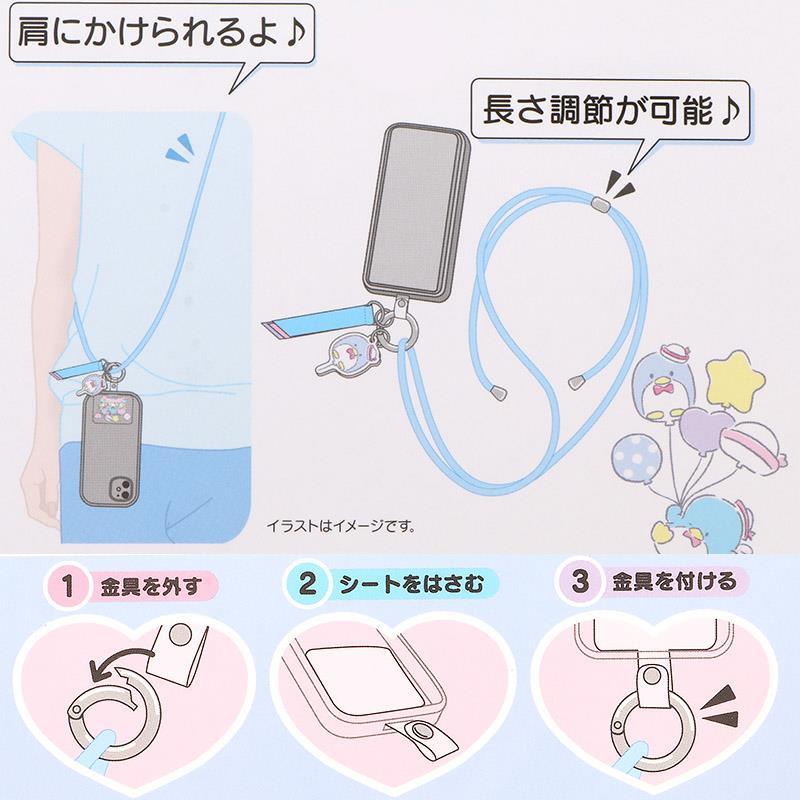 肩にかけられるよ♪

長さ調節が可能♪

イラストはイメージです。

1 金具を外す

2 シートをはさむ

3 金具を付ける